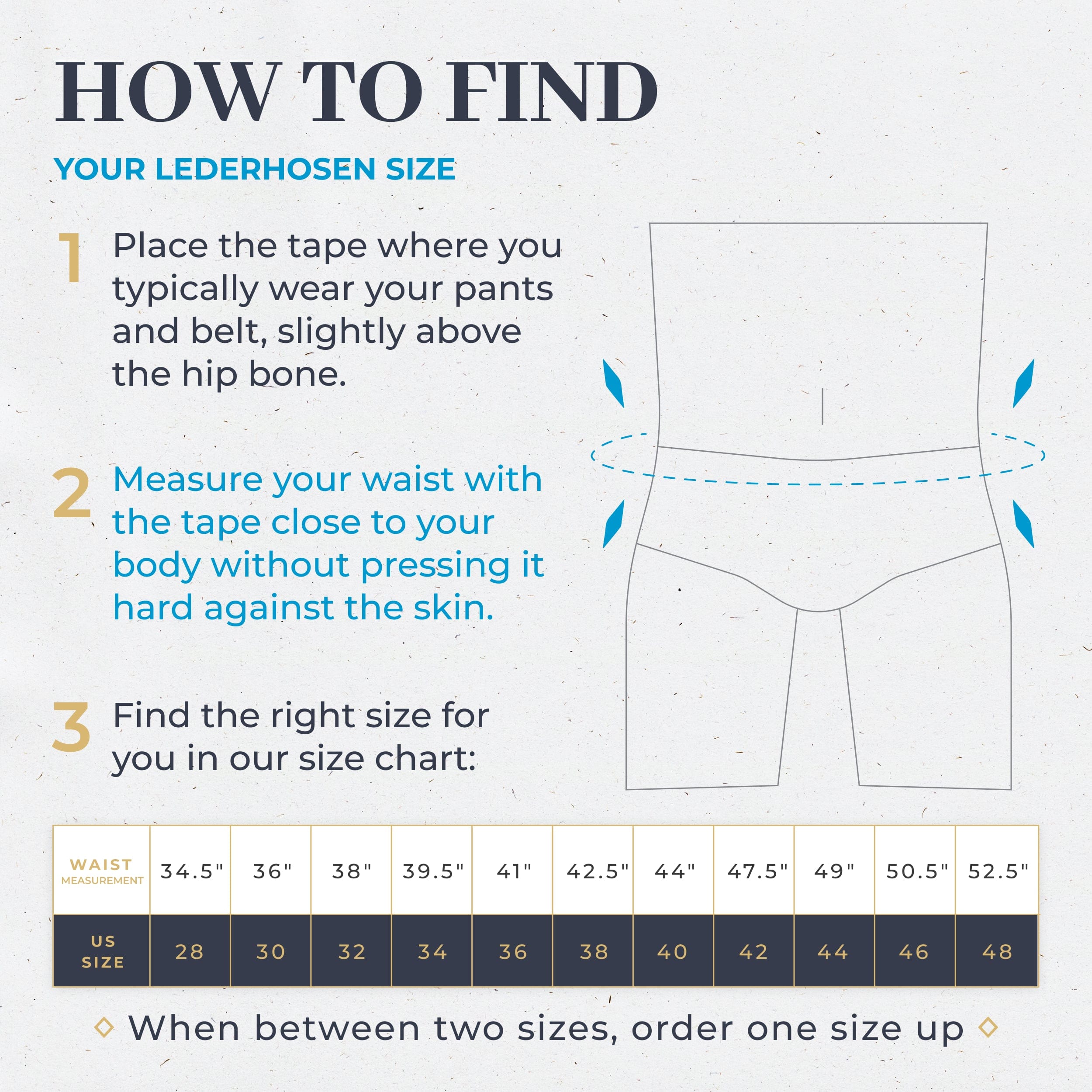 HOW TO FIND

YOUR LEDERHOSEN SIZE

1 Place the tape where you typically wear your pants and belt, slightly above the hip bone.

2 Measure your waist with the tape close to your body without pressing it hard against the skin.

3 Find the right size for you in our size chart:

| WAIST MEASUREMENT | 34.5" | 36" | 38" | 39.5" | 41" | 42.5" | 44" | 47.5" | 49" | 50.5" | 52.5" |
|---|---|---|---|---|---|---|---|---|---|---|---|
| US SIZE | 28 | 30 | 32 | 34 | 36 | 38 | 40 | 42 | 44 | 46 | 48 |

When between two sizes, order one size up